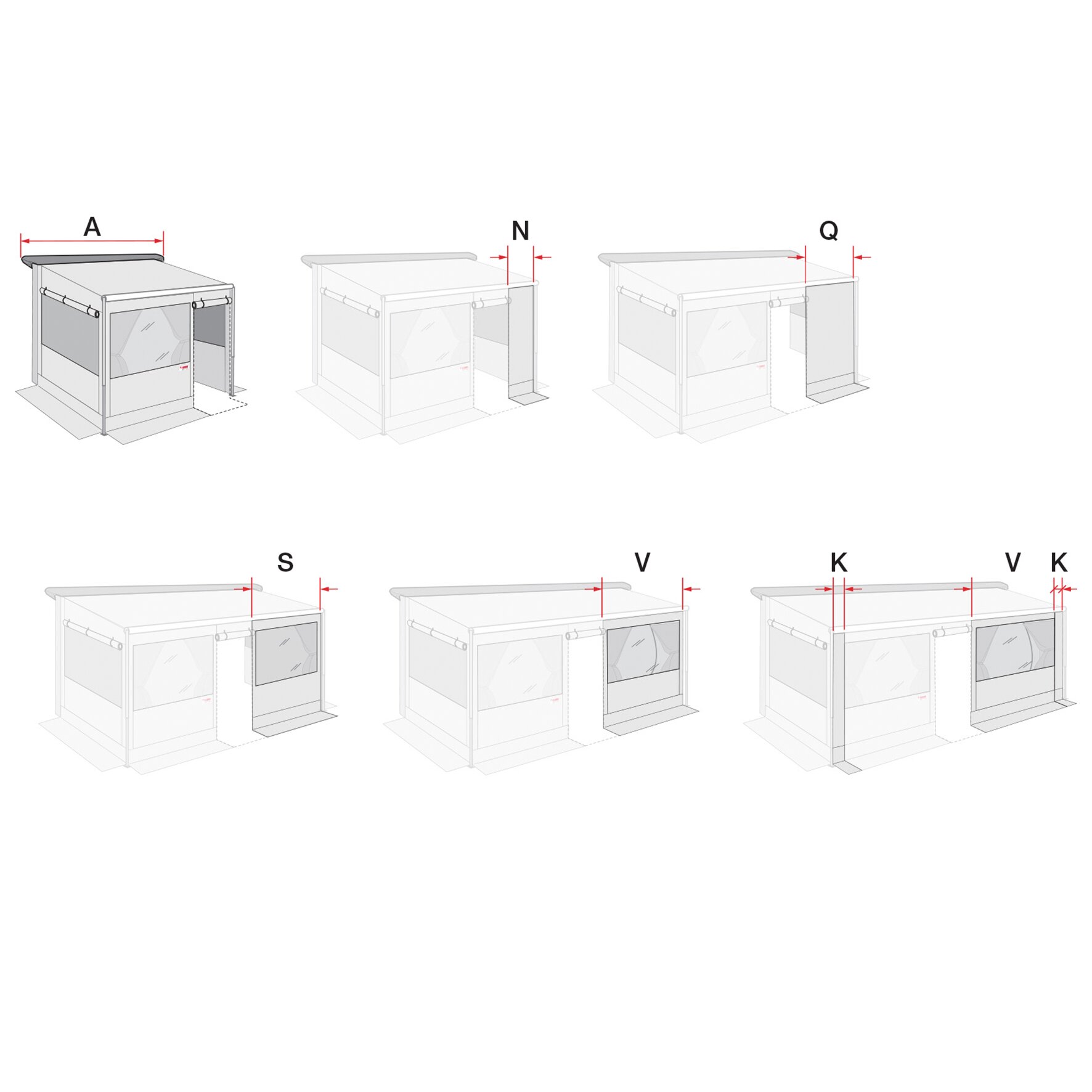 A

N

Q

S

V

K

V

K