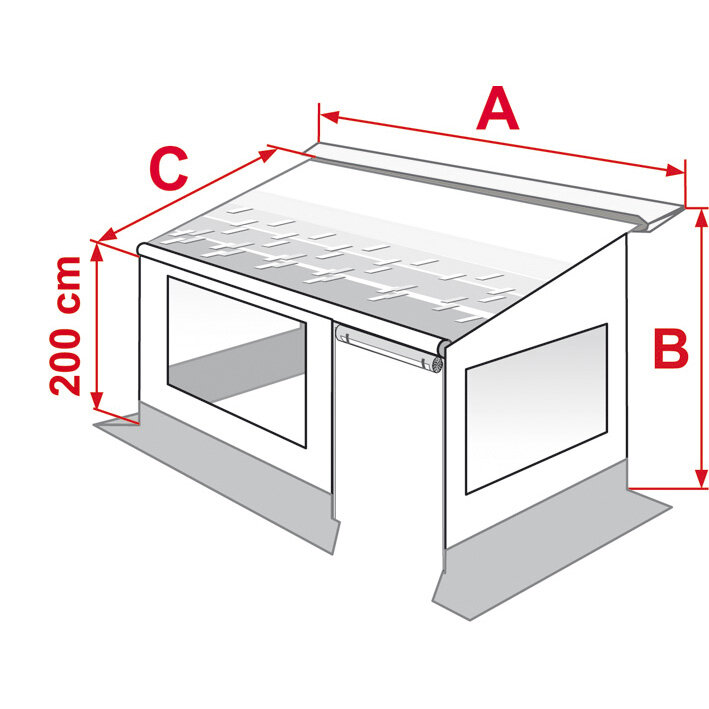 A
C
200 cm
B