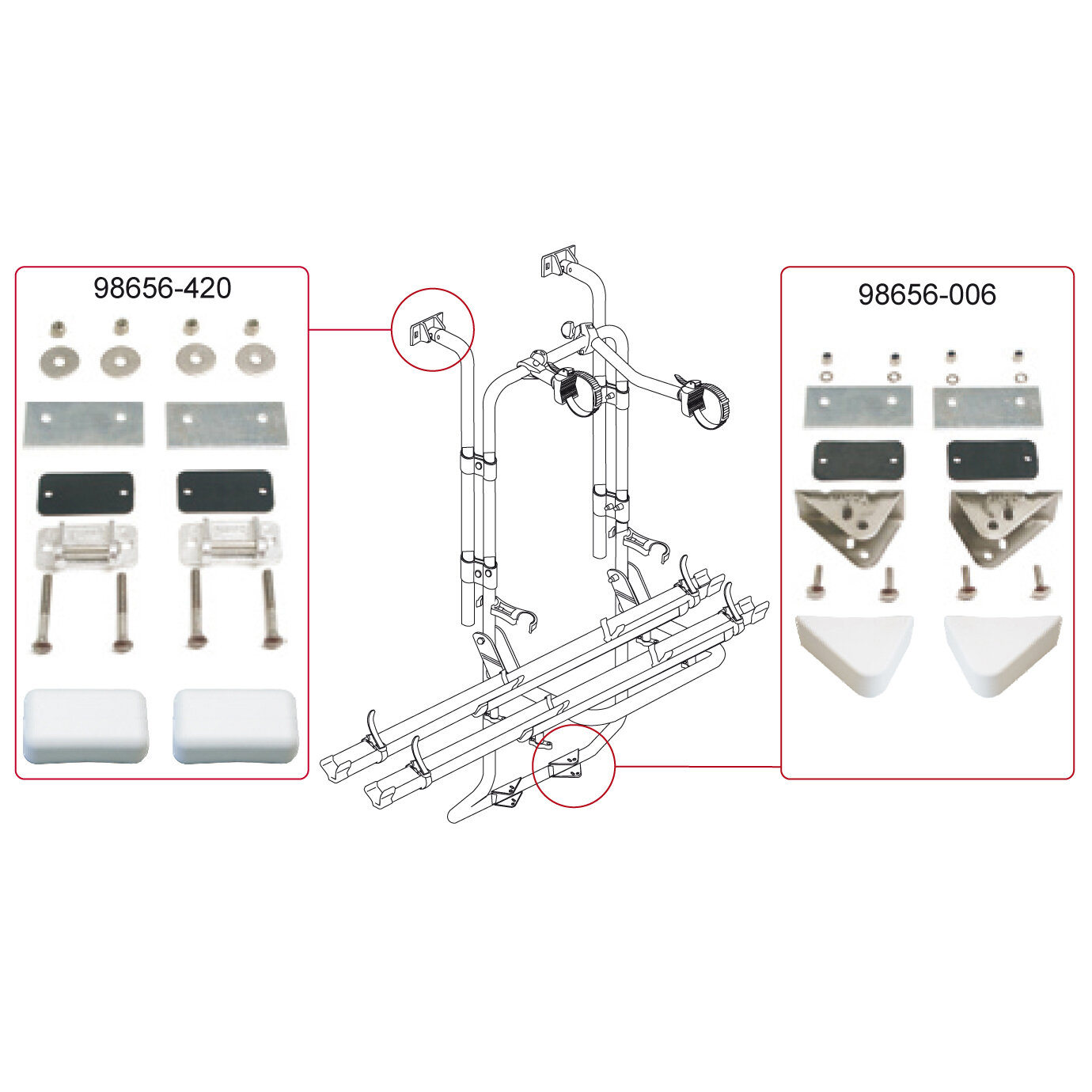 98656-420

98656-006