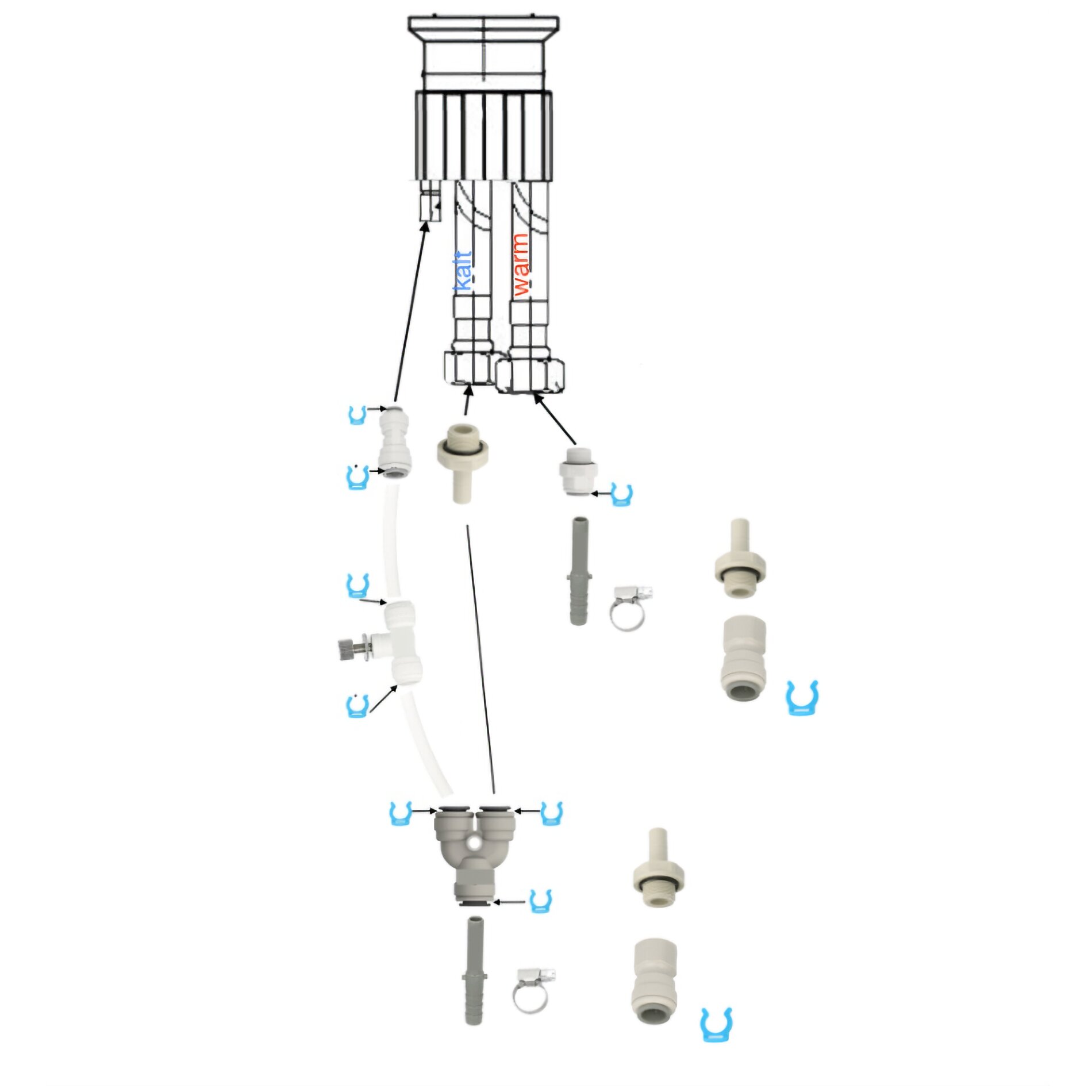 kalt
warm